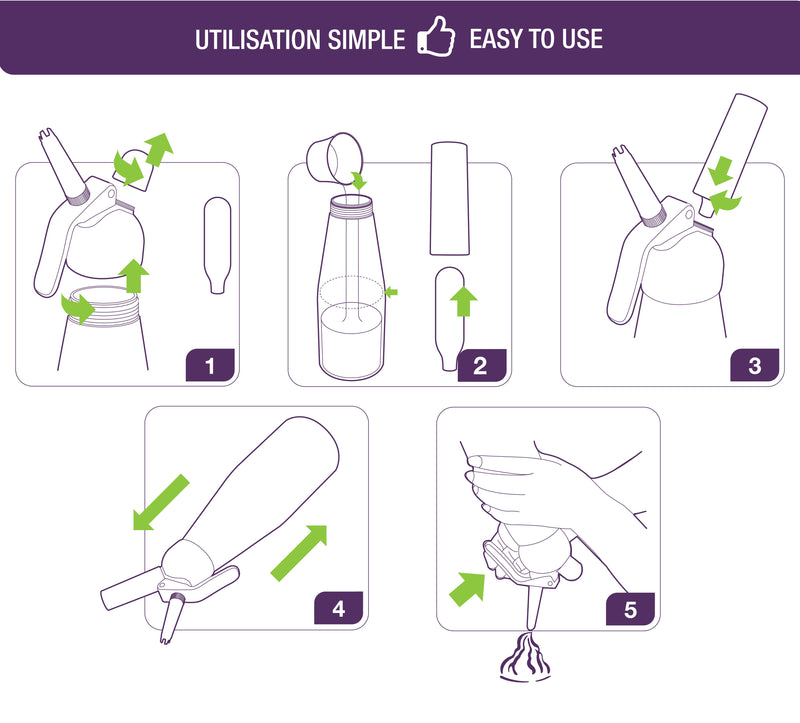 UTILISATION SIMPLE EASY TO USE

1

2

3

4

5